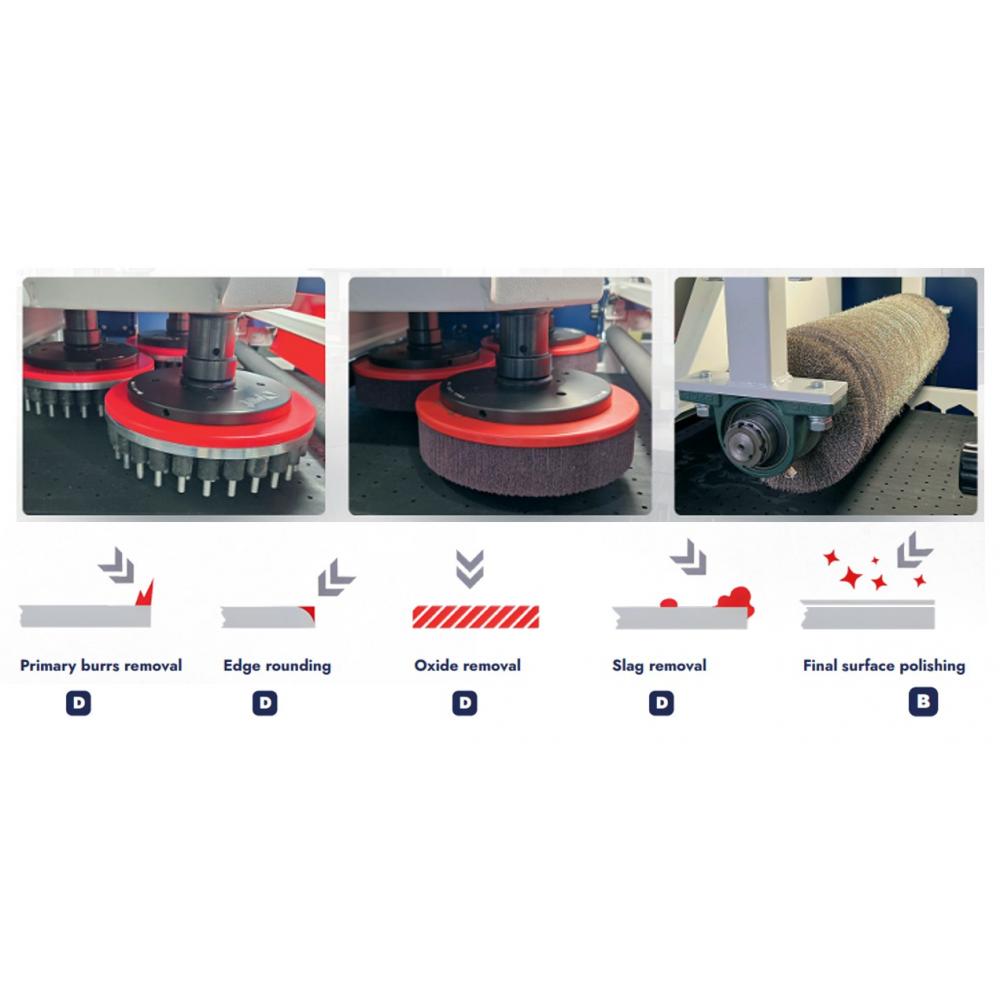 Primary burrs removal
D

Edge rounding
D

Oxide removal
D

Slag removal
D

Final surface polishing
B