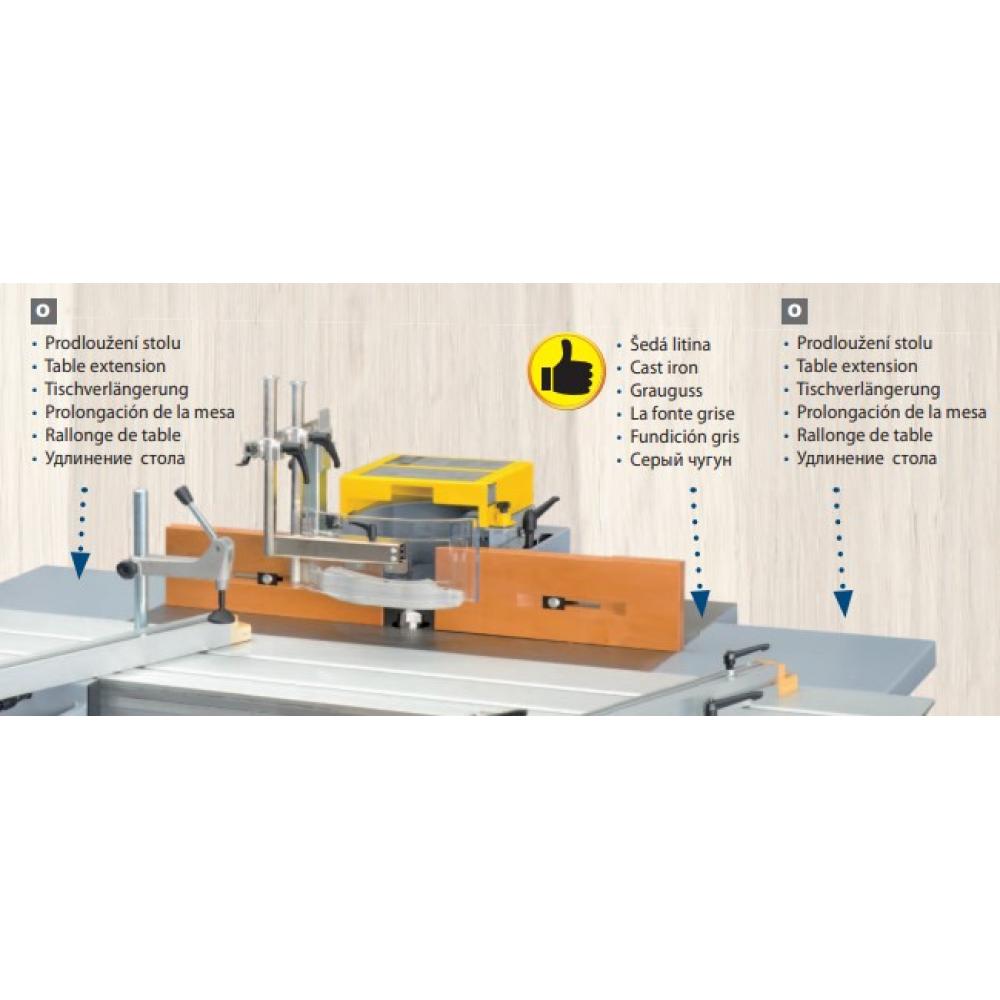 O
• Prodloužení stolu
• Table extension
• Tischverlängerung
• Prolongación de la mesa
• Rallonge de table
• Удлинение стола

• Šedá litina
• Cast iron
• Grauguss
• La fonte grise
• Fundición gris
• Серый чугун

O
• Prodloužení stolu
• Table extension
• Tischverlängerung
• Prolongación de la mesa
• Rallonge de table
• Удлинение стола